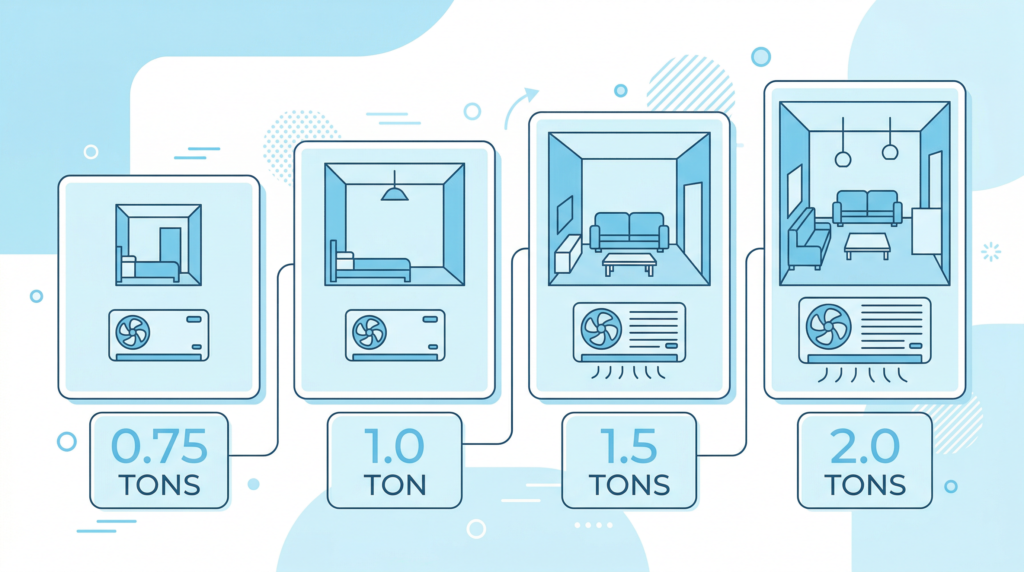 0.75 TONS

1.0 TON

1.5 TONS

2.0 TONS